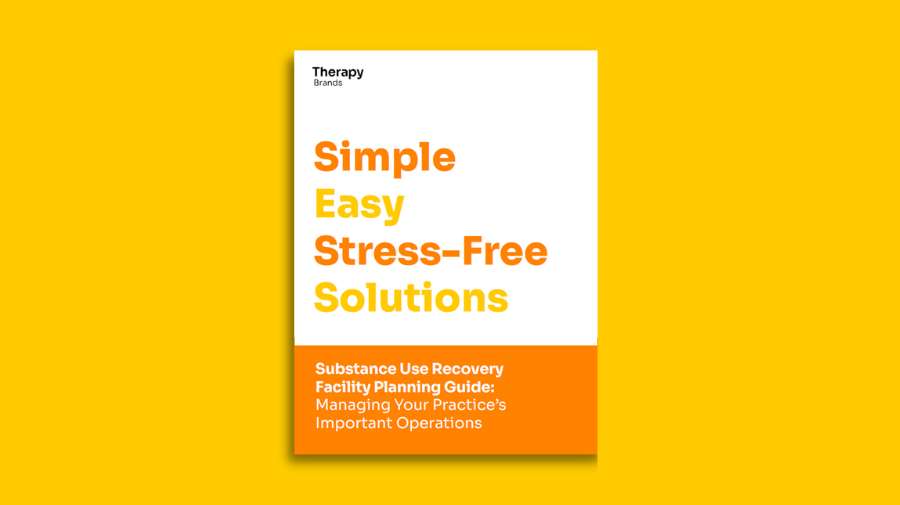 Therapy
Brands

Simple
Easy
Stress-Free
Solutions

Substance Use Recovery Facility Planning Guide: Managing Your Practice's Important Operations